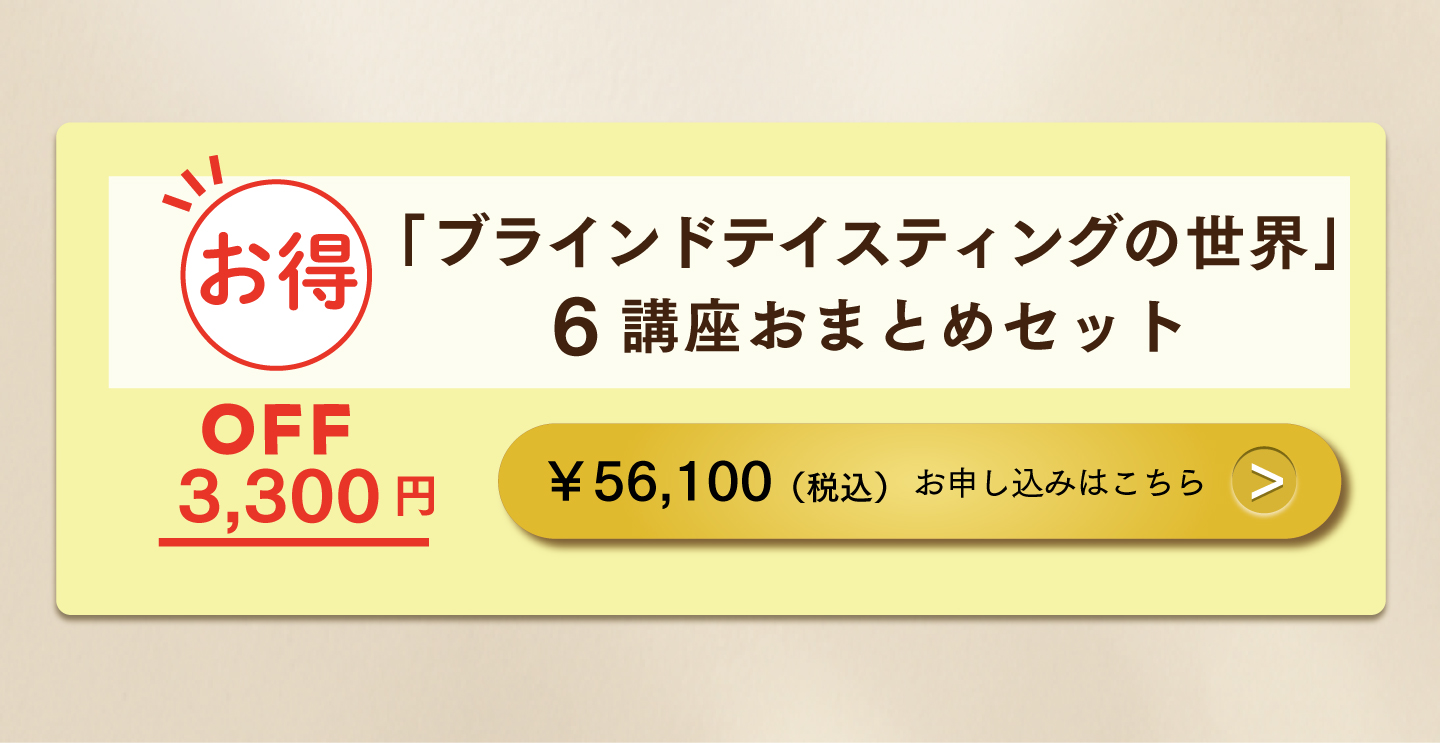 お得

「ブラインドテイスティングの世界」
6講座おまとめセット

OFF
3,300円

￥56,100（税込） お申し込みはこちら >